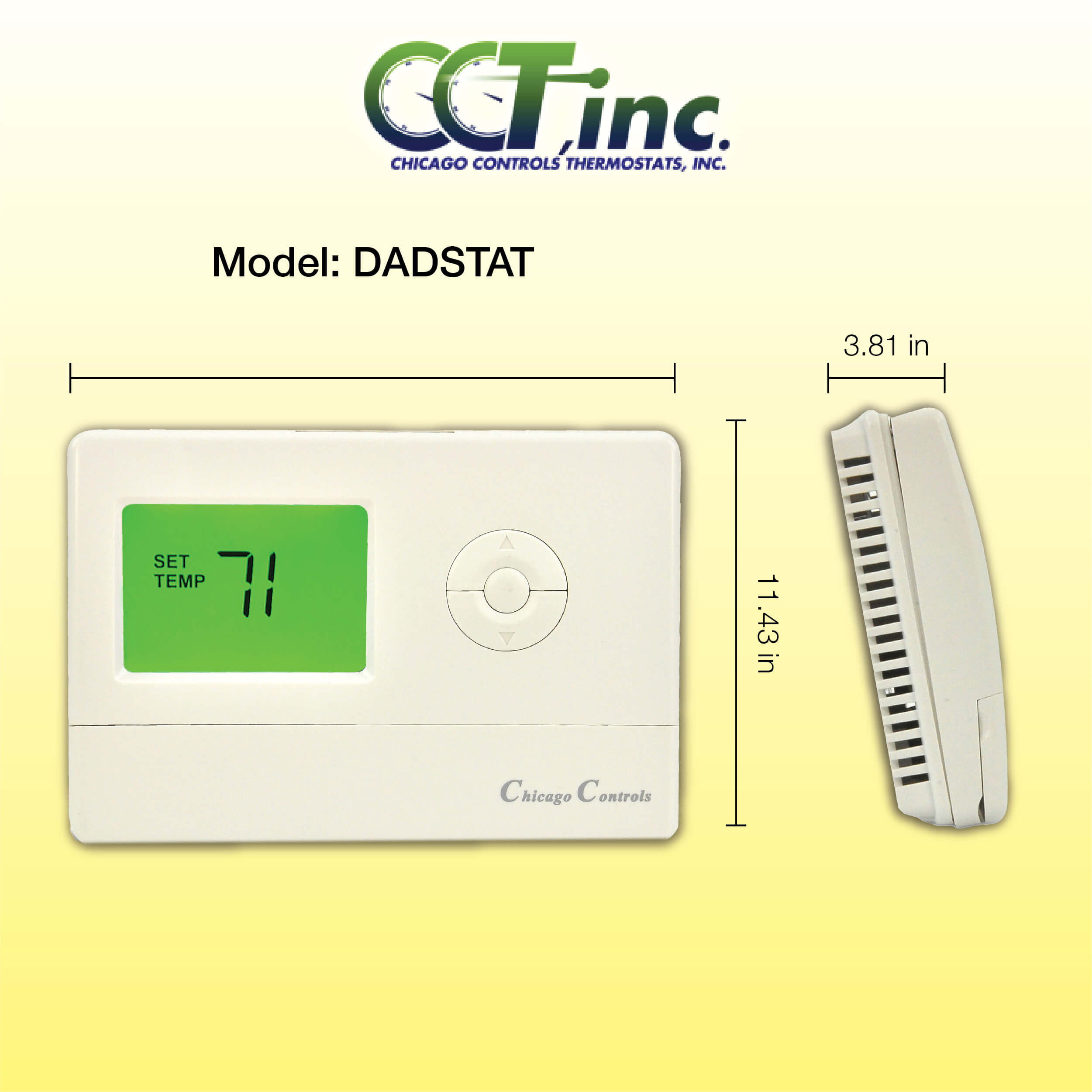 CCT, inc.
CHICAGO CONTROLS THERMOSTATS, INC.

Model: DADSTAT

3.81 in

SET TEMP 71

11.43 in

Chicago Controls