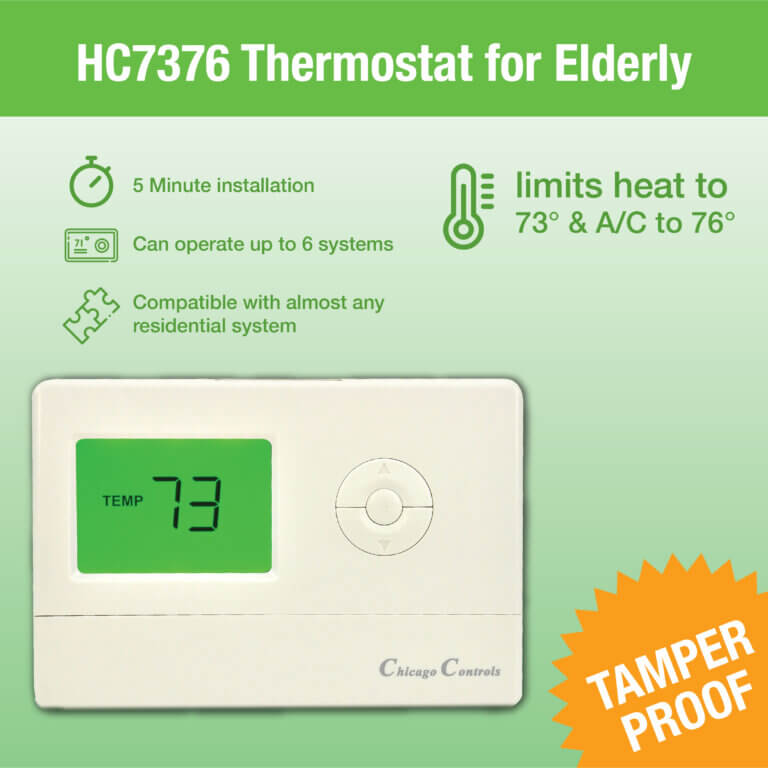 HC7376 Thermostat for Elderly

5 Minute installation

71°

Can operate up to 6 systems

Compatible with almost any residential system

limits heat to 73° & A/C to 76°

TEMP 73

Chicago Controls

TAMPER PROOF