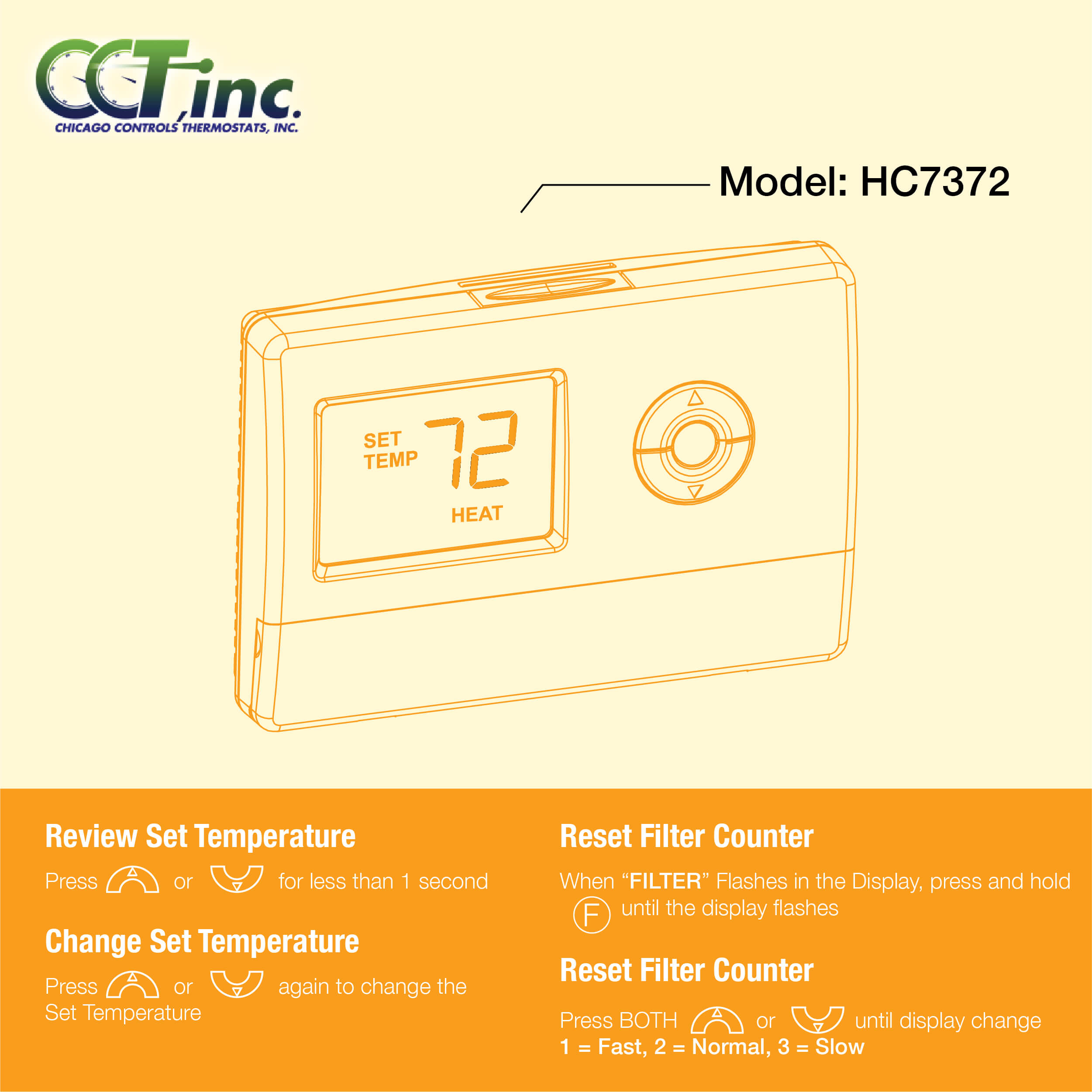 CCT, inc.
CHICAGO CONTROLS THERMOSTATS, INC.

Model: HC7372

SET TEMP 72
HEAT

Review Set Temperature

Press or for less than 1 second

Change Set Temperature

Press or again to change the Set Temperature

Reset Filter Counter

When "FILTER" Flashes in the Display, press and hold F until the display flashes

Reset Filter Counter

Press BOTH or until display change
1 = Fast, 2 = Normal, 3 = Slow